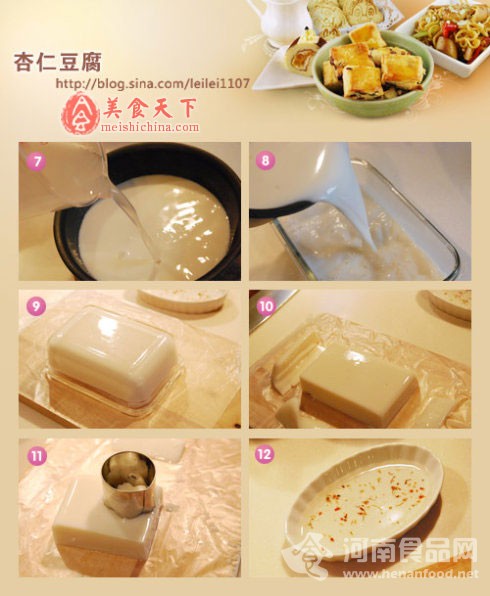 杏仁豆腐
http://blog.sina.com/leilei1107
美食天下
meishichina.com

7

8

9

10

11

12

河南食品网
www.henanfood.net